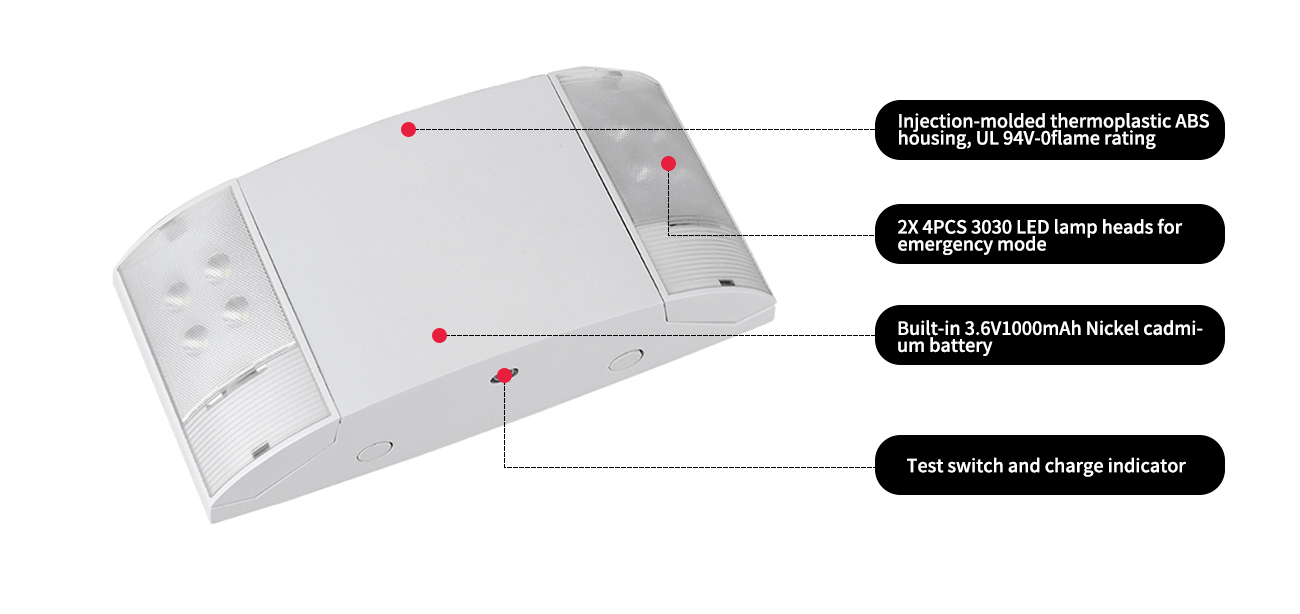 Injection-molded thermoplastic ABS housing, UL 94V-0flame rating

2X 4PCS 3030 LED lamp heads for emergency mode

Built-in 3.6V1000mAh Nickel cadmium battery

Test switch and charge indicator